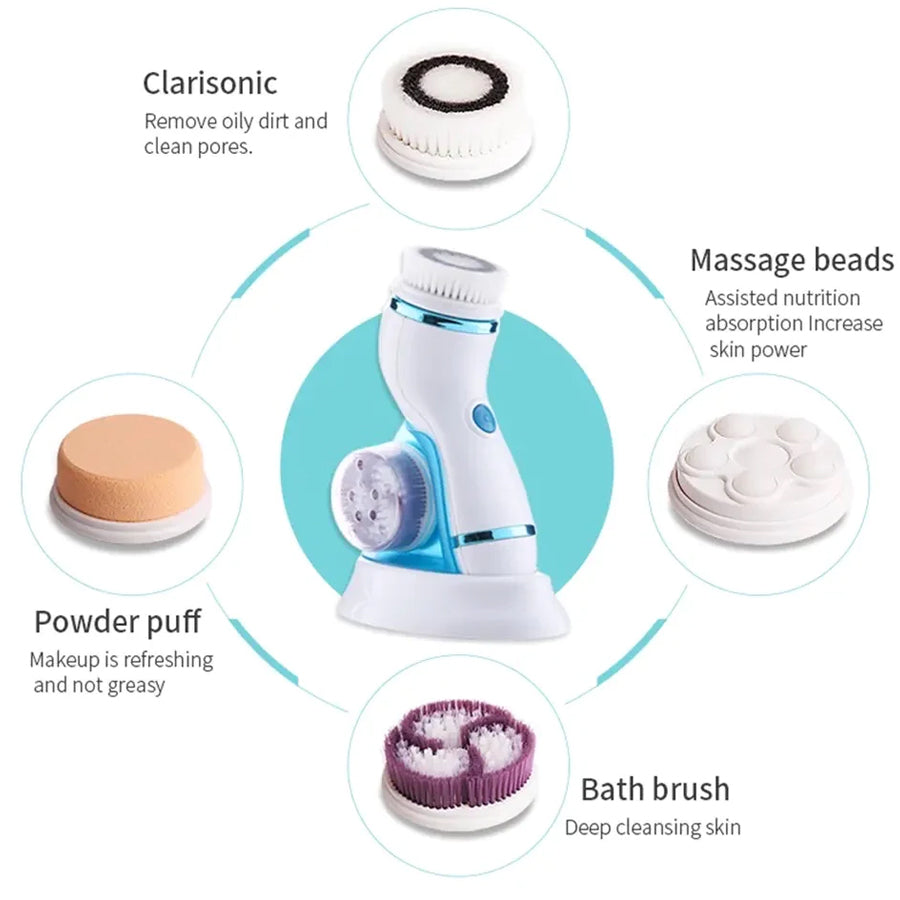 Clarisonic
Remove oily dirt and clean pores.

Massage beads
Assisted nutrition absorption Increase skin power

Powder puff
Makeup is refreshing and not greasy

Bath brush
Deep cleansing skin